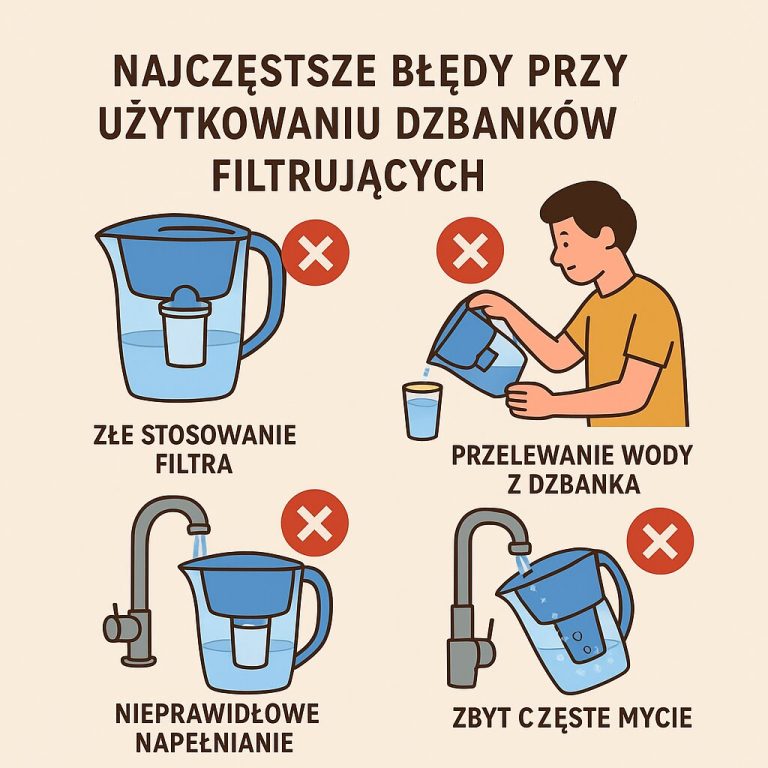 NAJCZĘSTSZE BŁĘDY PRZY UŻYTKOWANIU DZBANKÓW FILTRUJĄCYCH

ZŁE STOSOWANIE FILTRA

PRZELEWANIE WODY Z DZBANKA

NIEPRAWIDŁOWE NAPEŁNIANIE

ZBYT CZĘSTE MYCIE