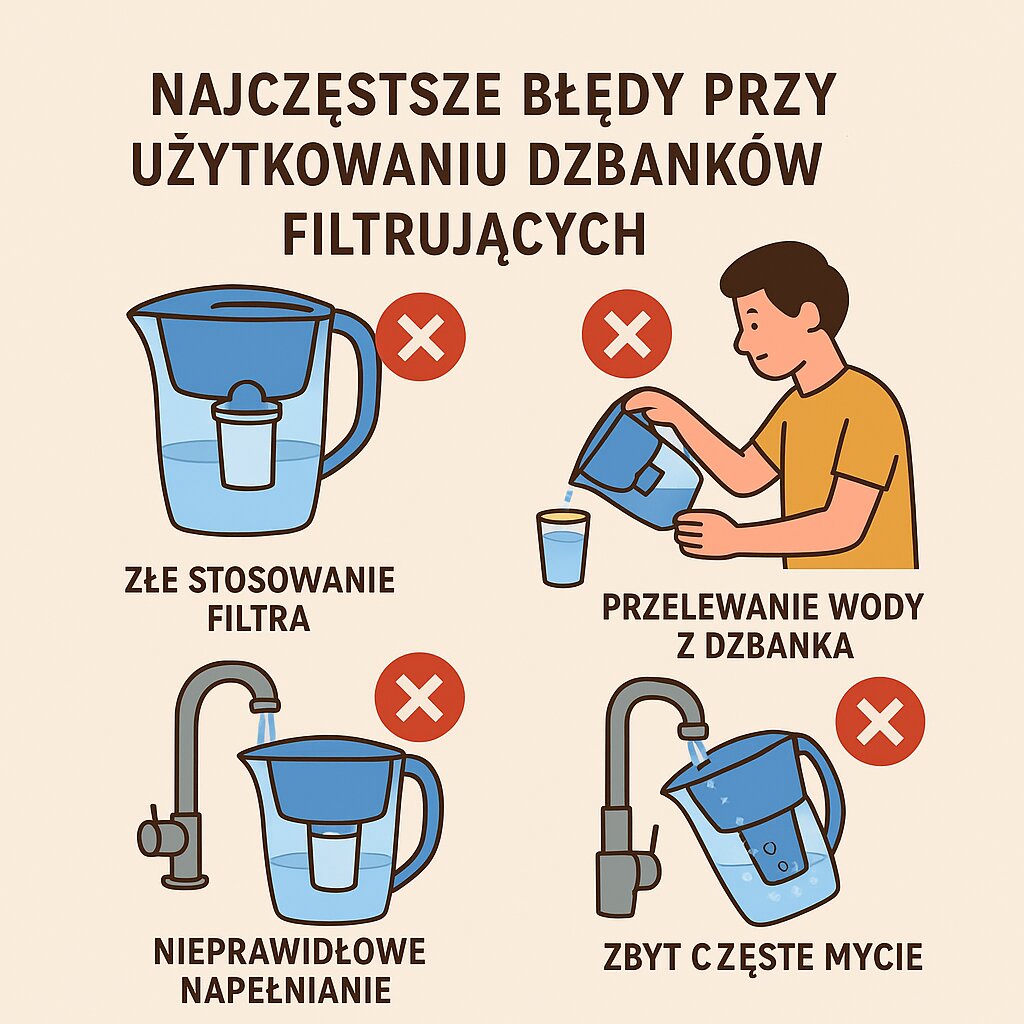 NAJCZĘSTSZE BŁĘDY PRZY UŻYTKOWANIU DZBANKÓW FILTRUJĄCYCH

ZŁE STOSOWANIE FILTRA

PRZELEWANIE WODY Z DZBANKA

NIEPRAWIDŁOWE NAPEŁNIANIE

ZBYT CZĘSTE MYCIE