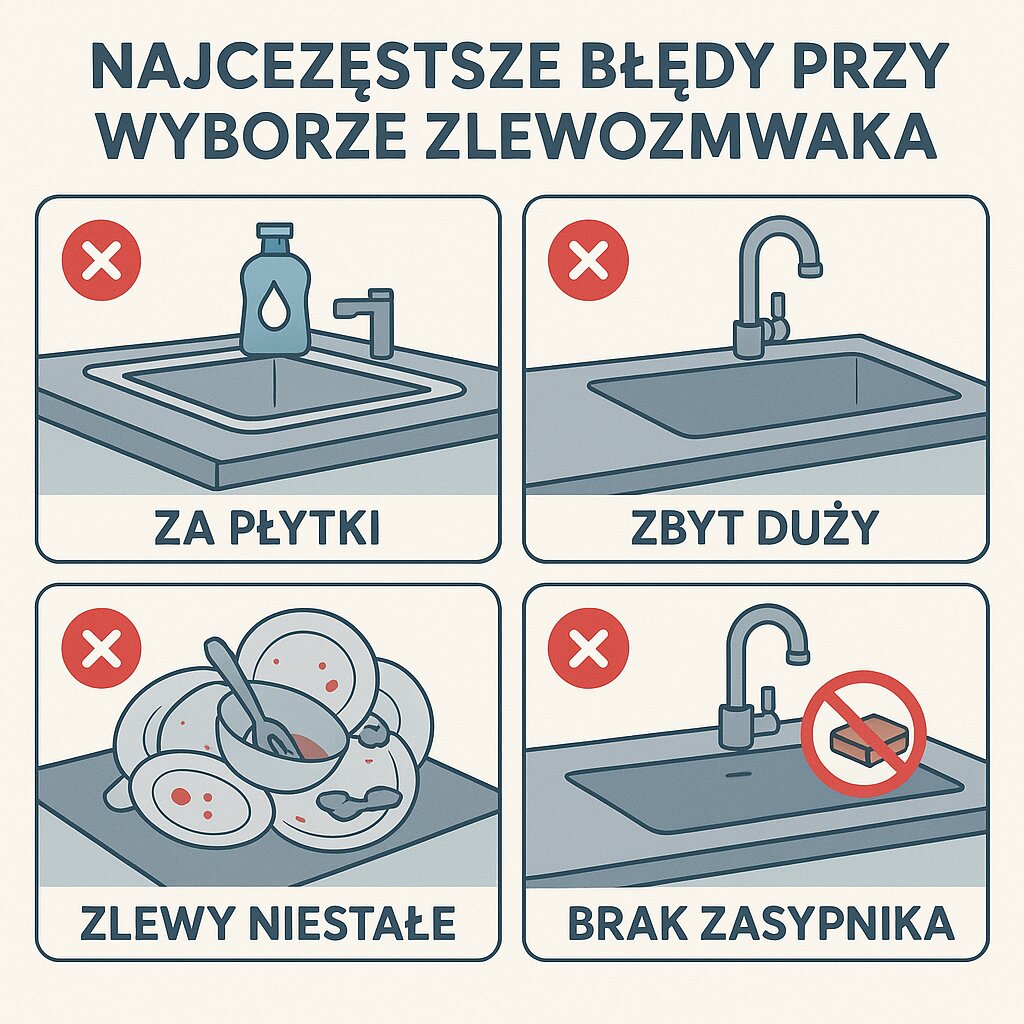 NAJCEZĘSTSZE BŁĘDY PRZY WYBORZE ZLEWOZMWAKA

ZA PŁYTKI

ZBYT DUŻY

ZLEWY NIESTAŁE

BRAK ZASYPNIKA